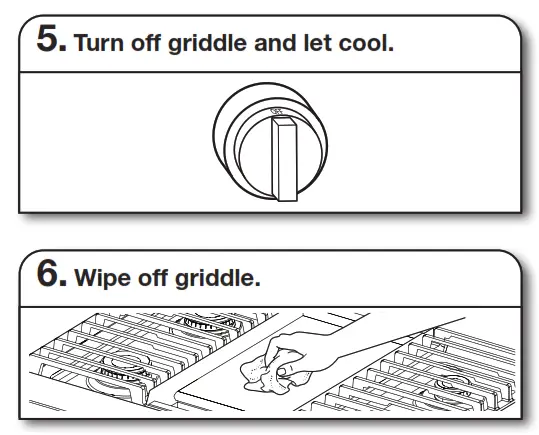 5. Turn off griddle and let cool.

6. Wipe off griddle.