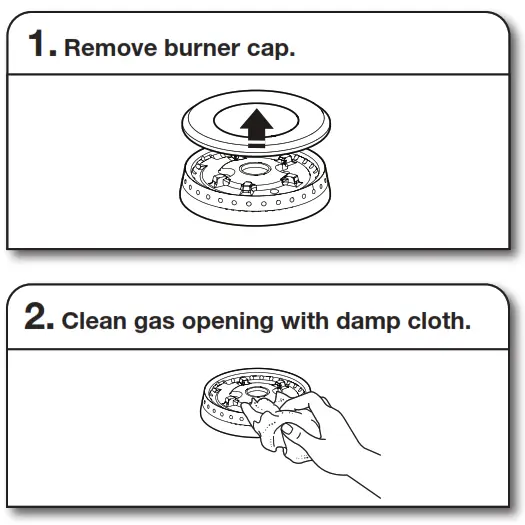 1. Remove burner cap.

2. Clean gas opening with damp cloth.