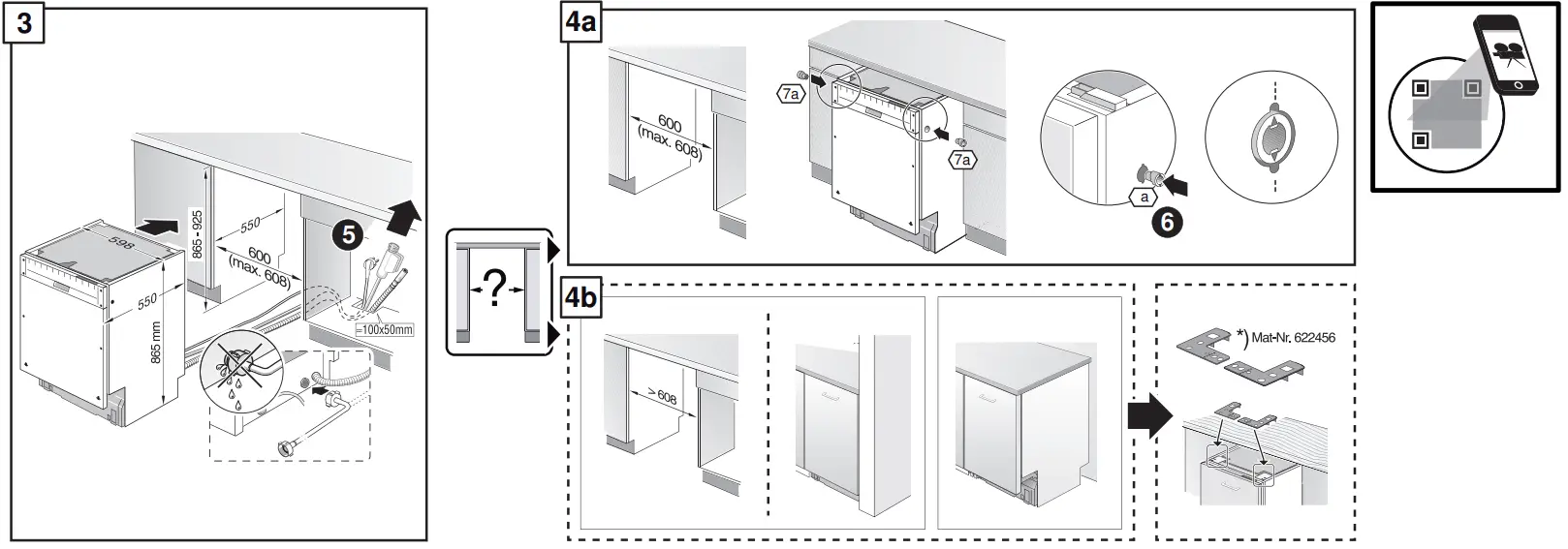 3

598
550
865 mm
865 - 925
550
600
(max. 608)
5
≈100x50mm

?

4a

600
(max. 608)
7a
7a
a
6

4b

> 608

*) Mat-Nr. 622456