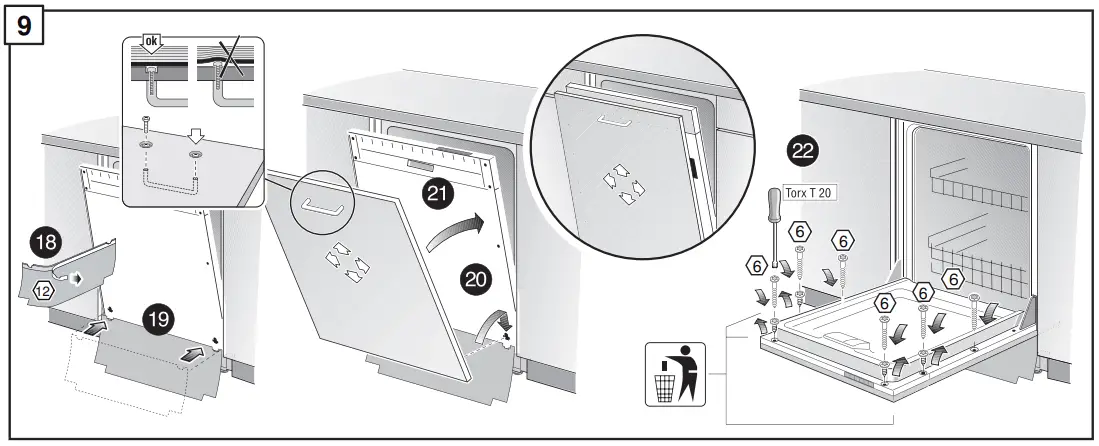 9

ok

18

12

19

21

20

22

Torx T 20

6

6

6

6

6

6

6