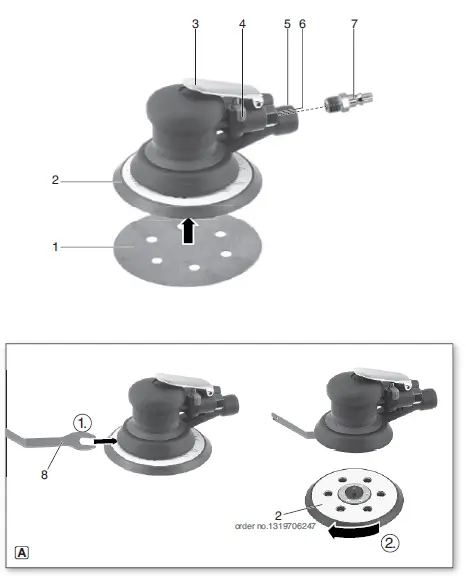 3
4
5
6
7
2
1

1.
8
2
order no.1319706247
2.
A