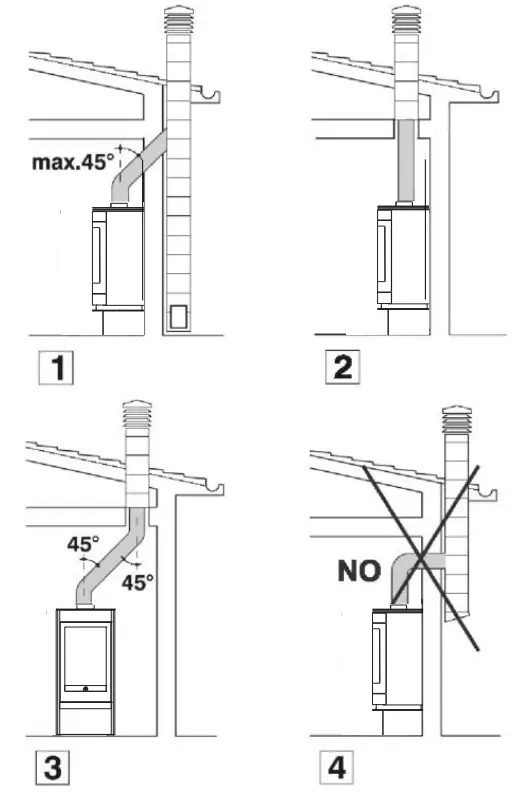 max.45°

1

2

45°

45°

3

NO

4