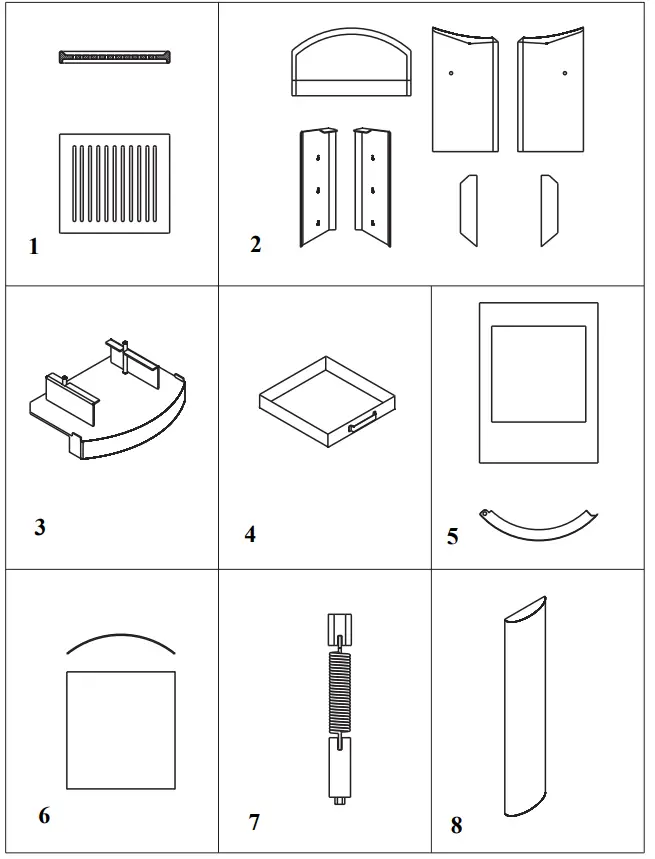 1

2

3

4

5

6

7

8