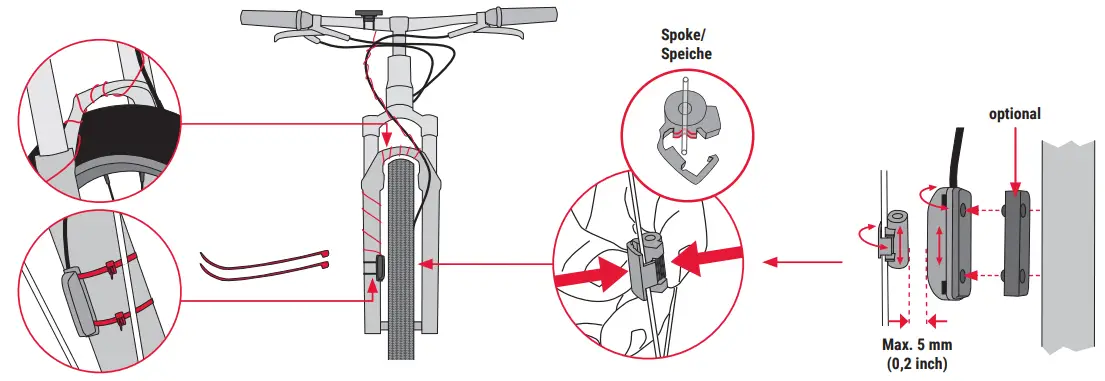 Spoke/
Speiche

optional

Max. 5 mm
(0,2 inch)