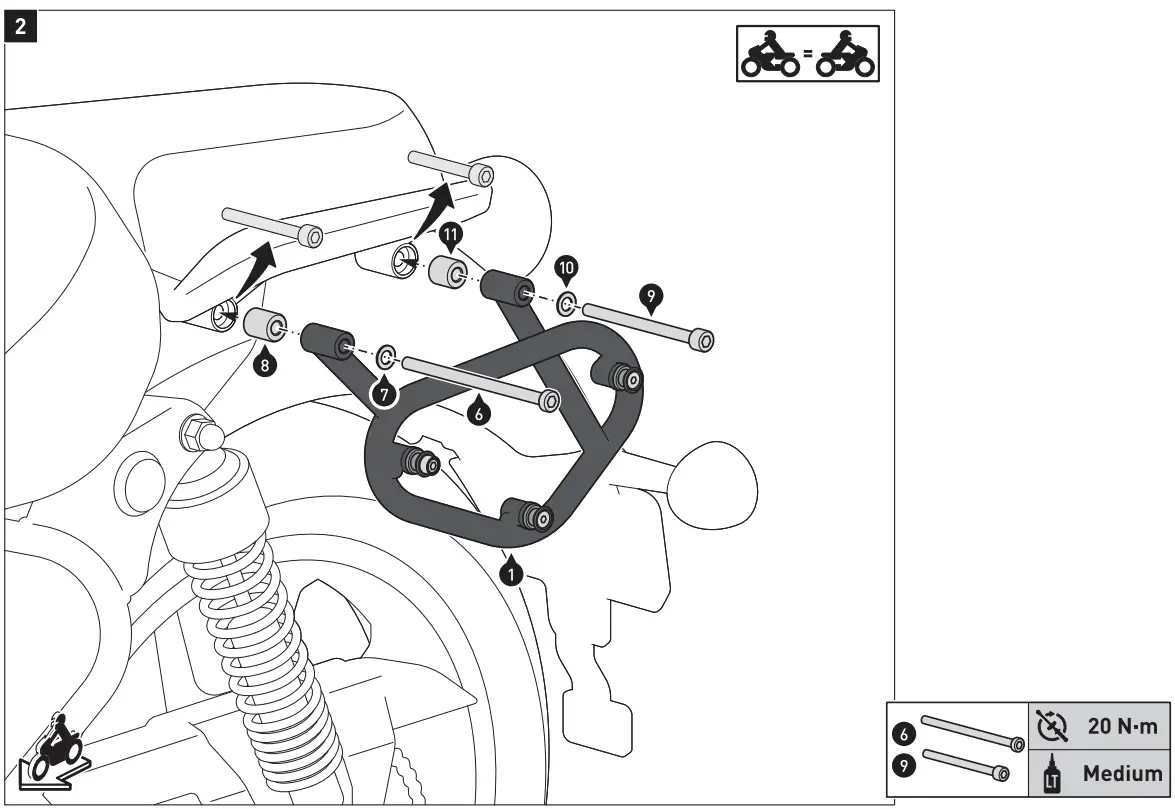 2

=

11
10
9
8
7
6
1

6
9
20 N·m
LT
Medium