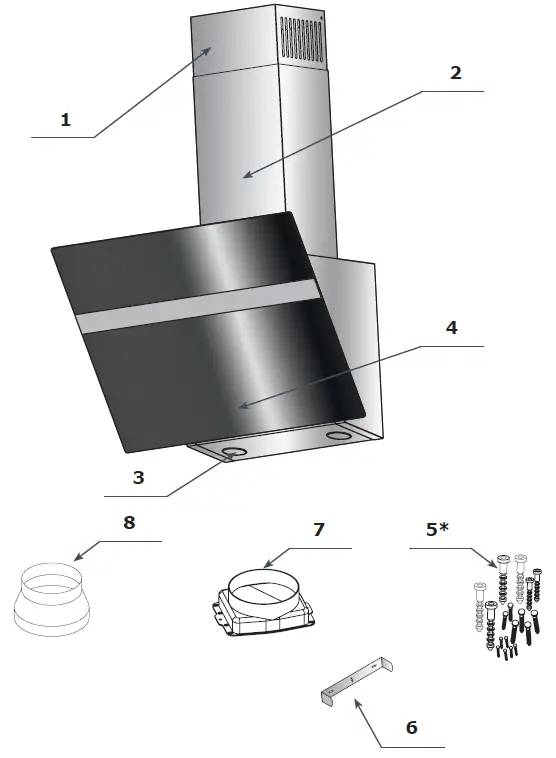 1
2
4
3
8
7
5*
6