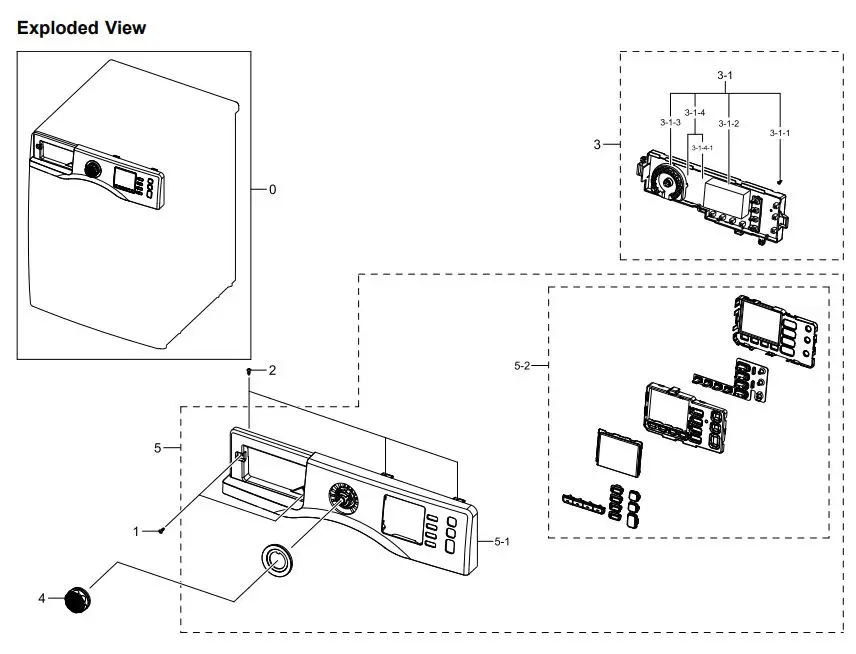 Exploded View

0

3-1
3-1-4
3-1-3
3-1-2
3-1-1
3-1-4-1
3

5-2

2
5
1
5-1
4