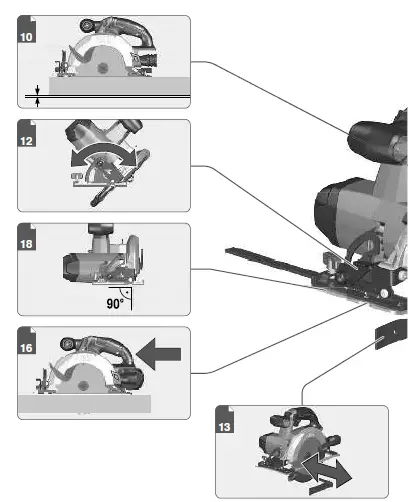 10

12

18

90°

16

13