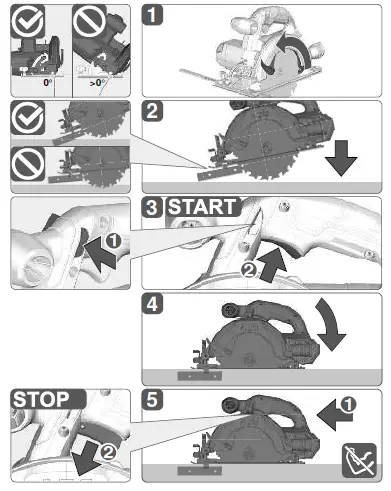 0°

>0°

1

2

3 START

1

2

4

STOP

2

5

1