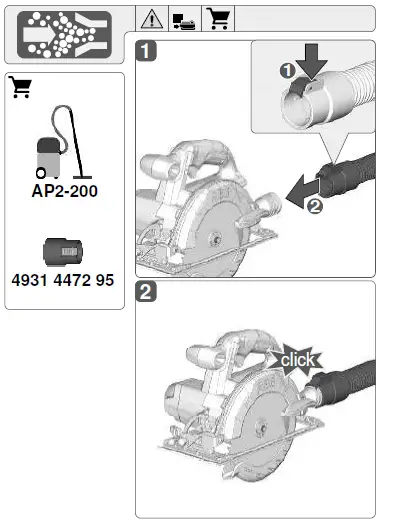 AP2-200

4931 4472 95

1

1

2

2

click