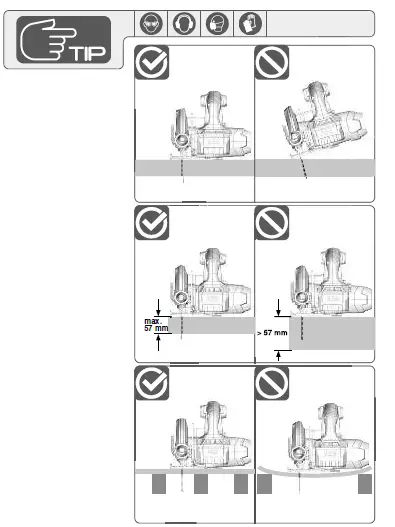 TIP

max.
57 mm

> 57 mm