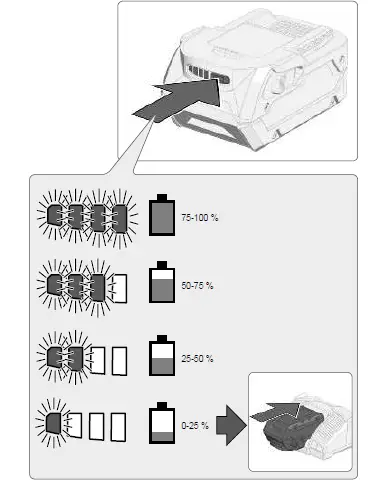 75-100 %

50-75 %

25-50 %

0-25 %