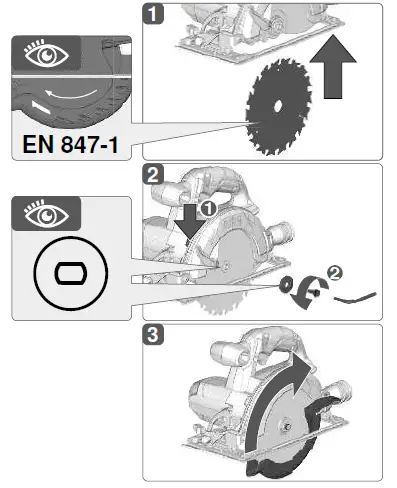 1

EN 847-1

2

1

2

3