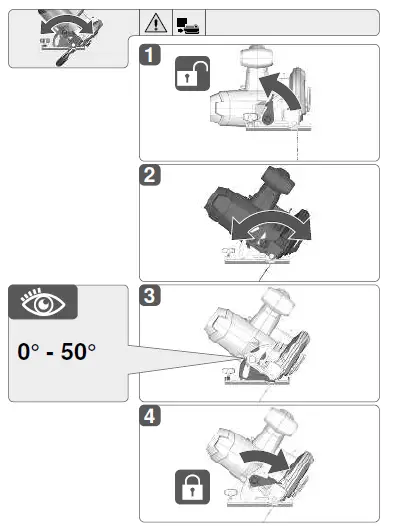 1

2

3

0° - 50°

4