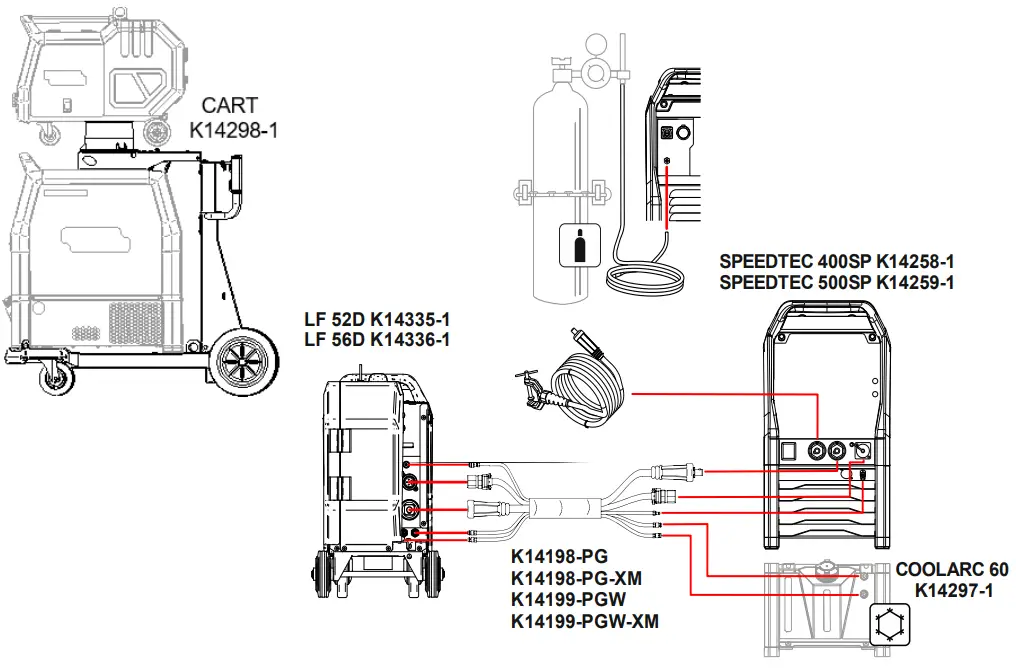 CART
K14298-1

SPEEDTEC 400SP K14258-1
SPEEDTEC 500SP K14259-1

LF 52D K14335-1
LF 56D K14336-1

K14198-PG
K14198-PG-XM
K14199-PGW
K14199-PGW-XM

COOLARC 60
K14297-1