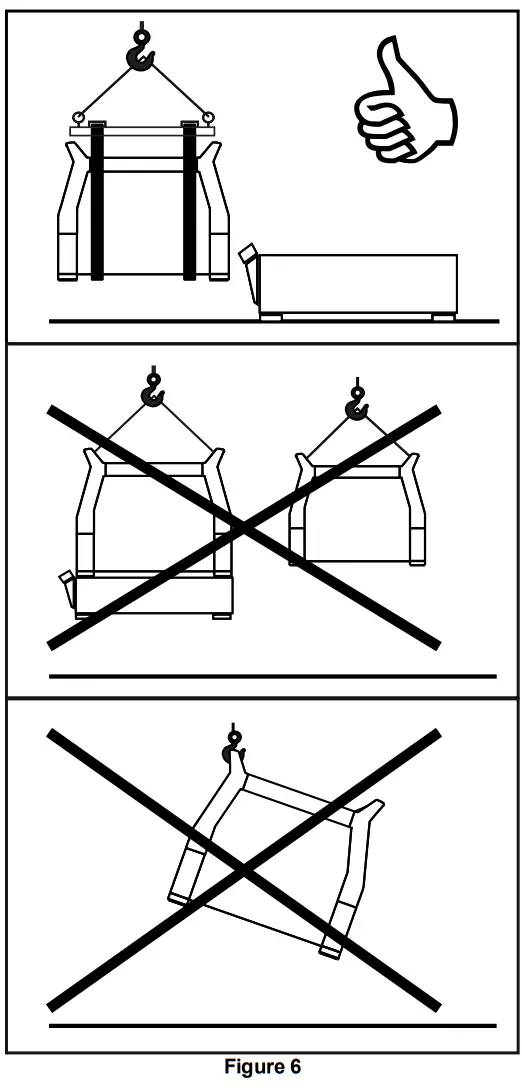 Figure 6