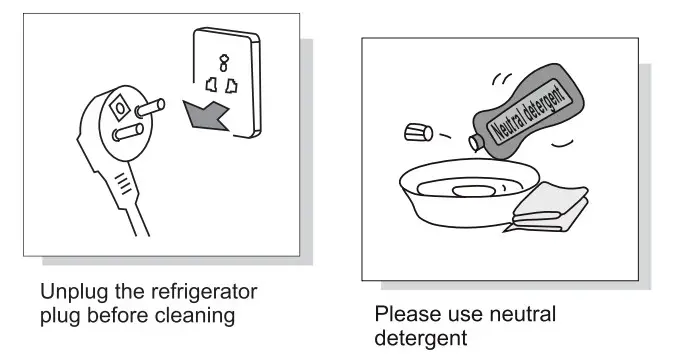 Unplug the refrigerator plug before cleaning

Neutral detergent

Please use neutral detergent