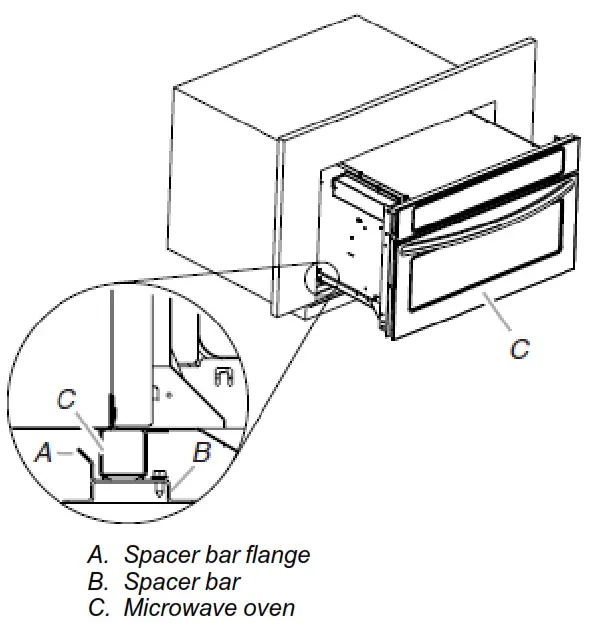 C

C

A

B

A. Spacer bar flange
B. Spacer bar
C. Microwave oven