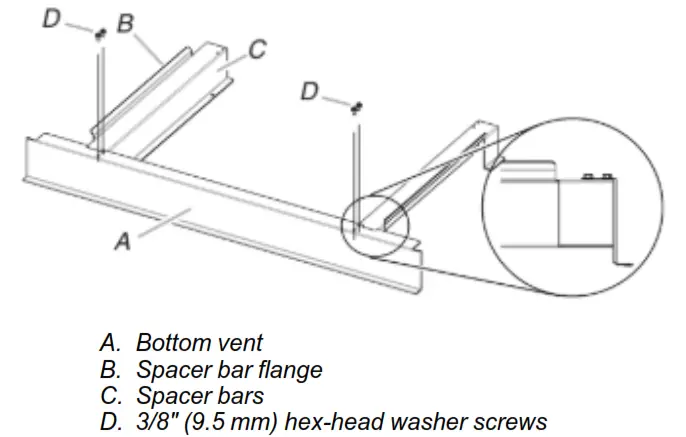 D B C D A

A. Bottom vent
B. Spacer bar flange
C. Spacer bars
D. 3/8" (9.5 mm) hex-head washer screws