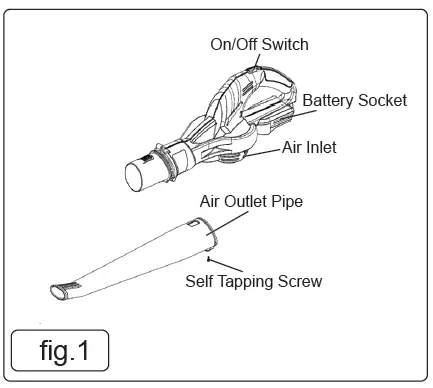 On/Off Switch
Battery Socket
Air Inlet
Air Outlet Pipe
Self Tapping Screw
fig.1