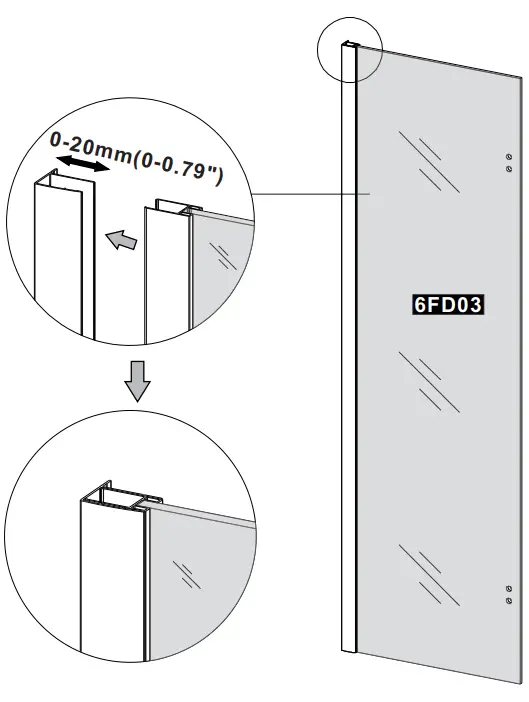 0-20mm(0-0.79")

6FD03