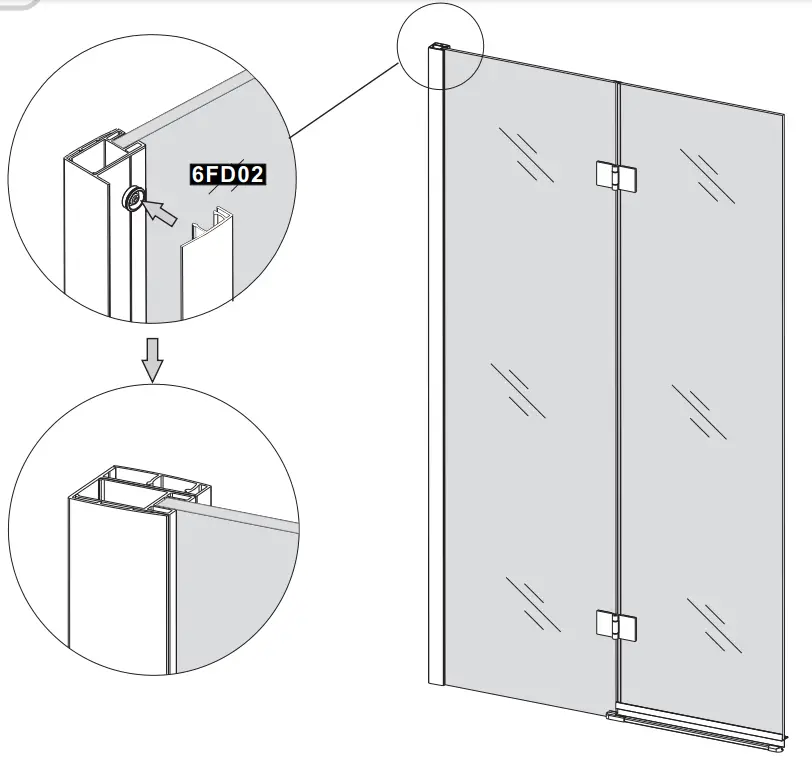 6FD02