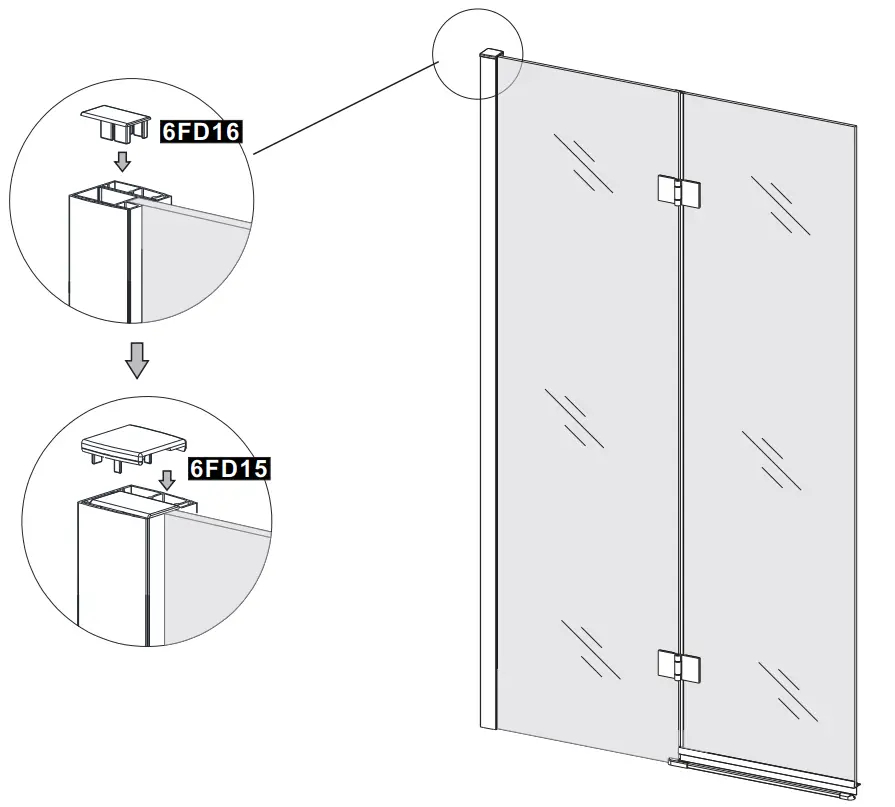 6FD16

6FD15