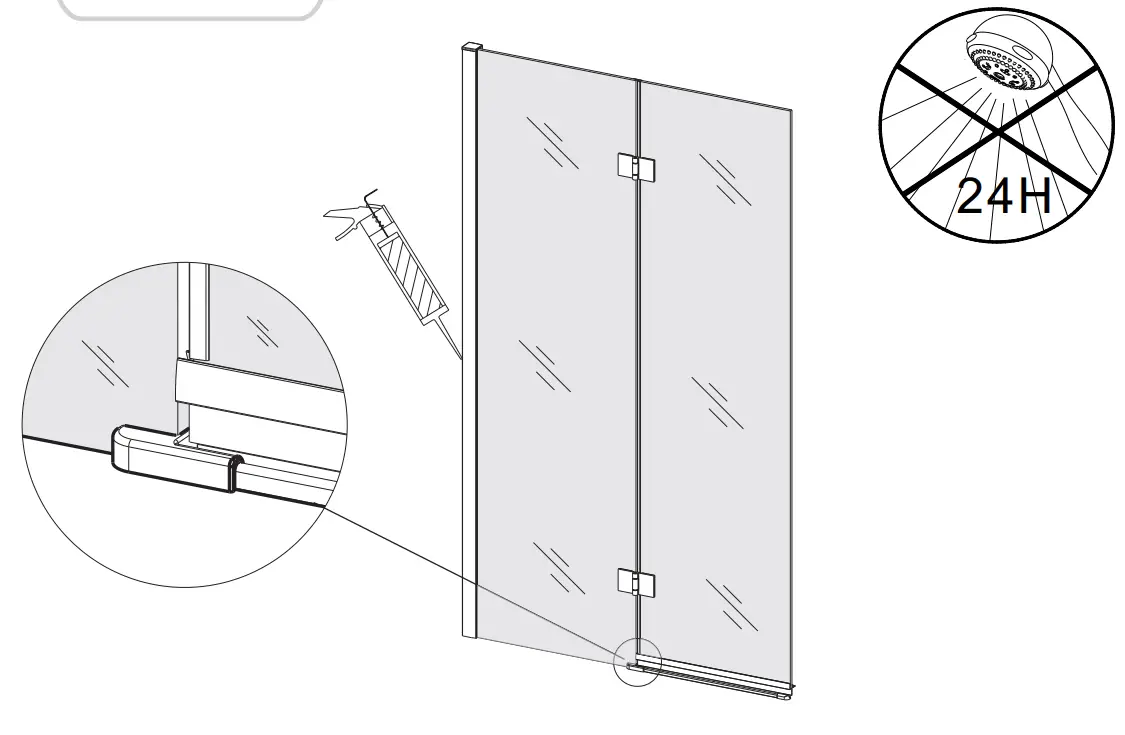 24H