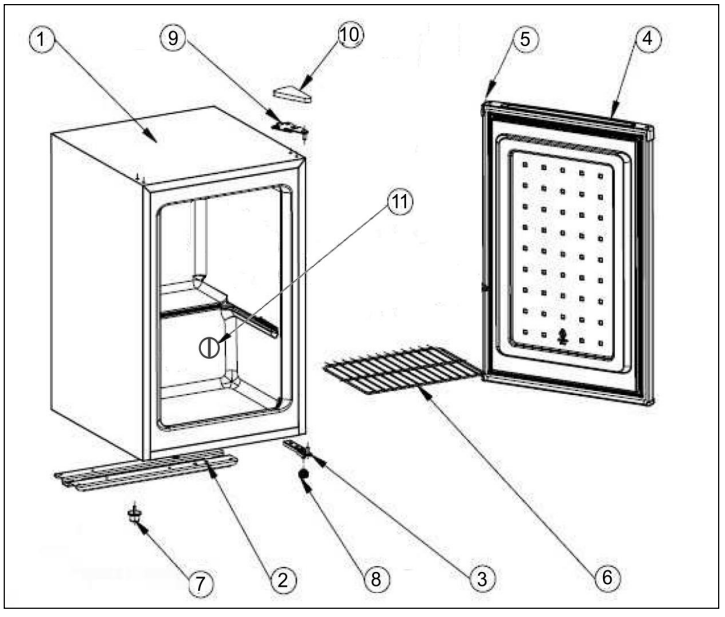 1
9
10
5
4
11
7
2
8
3
6