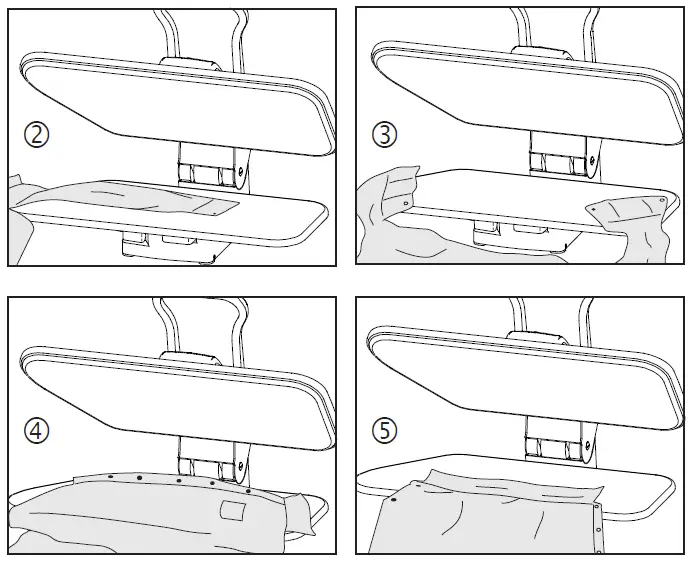 ②

③

④

⑤