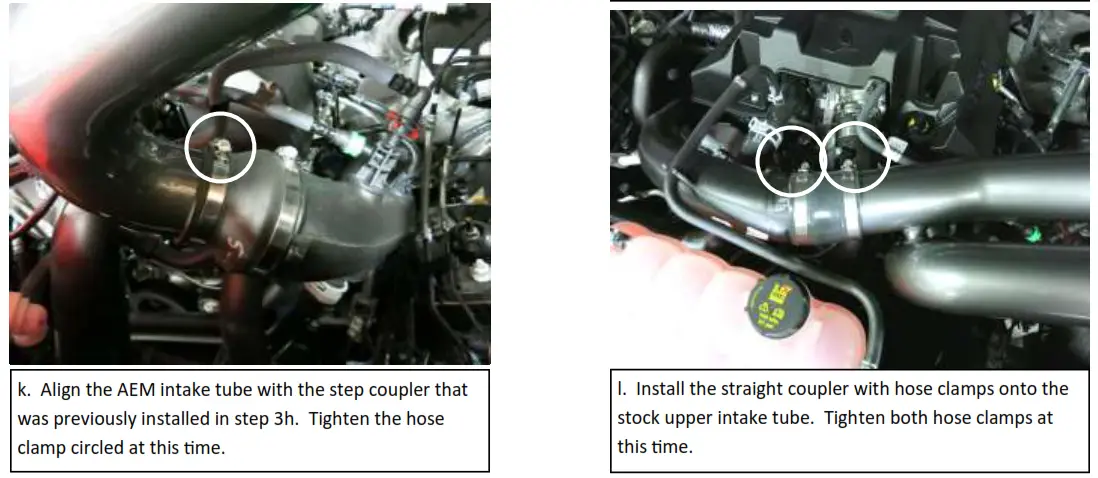 k. Align the AEM intake tube with the step coupler that was previously installed in step 3h. Tighten the hose clamp circled at this time.

l. Install the straight coupler with hose clamps onto the stock upper intake tube. Tighten both hose clamps at this time.