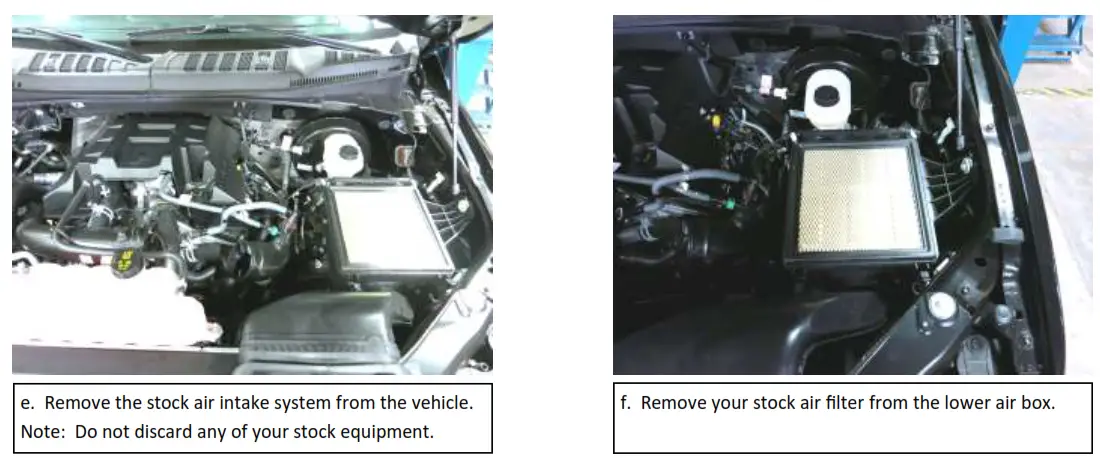 e. Remove the stock air intake system from the vehicle.
Note: Do not discard any of your stock equipment.

f. Remove your stock air filter from the lower air box.