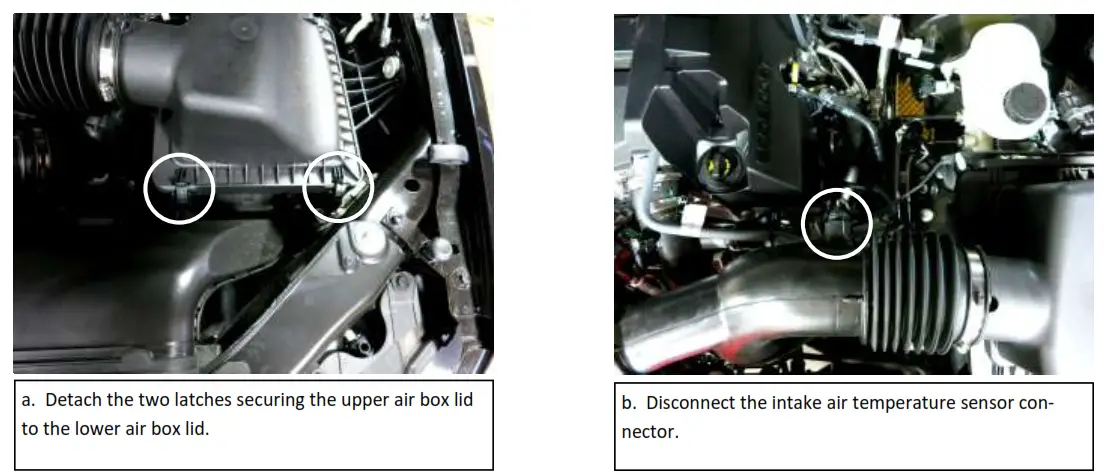 a. Detach the two latches securing the upper air box lid to the lower air box lid.

b. Disconnect the intake air temperature sensor connector.