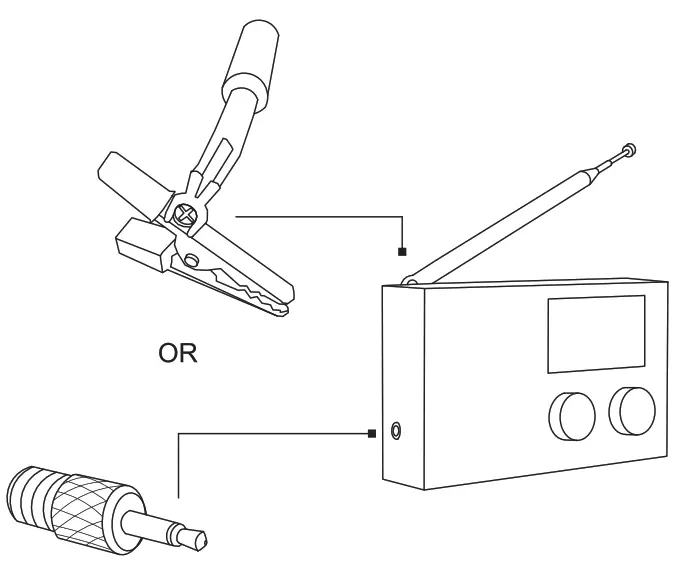 OR