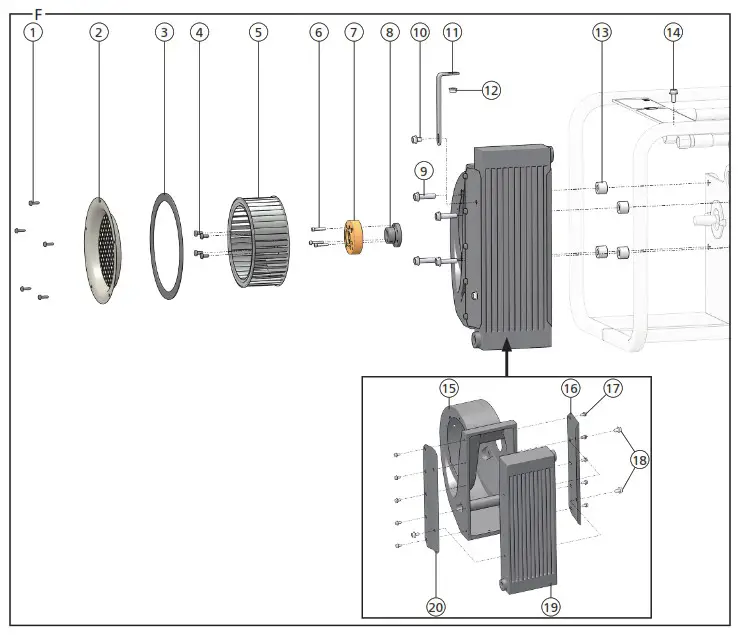 F
1
2
3
4
5
6
7
8
10
11
12
13
14
9
15
16
17
18
20
19