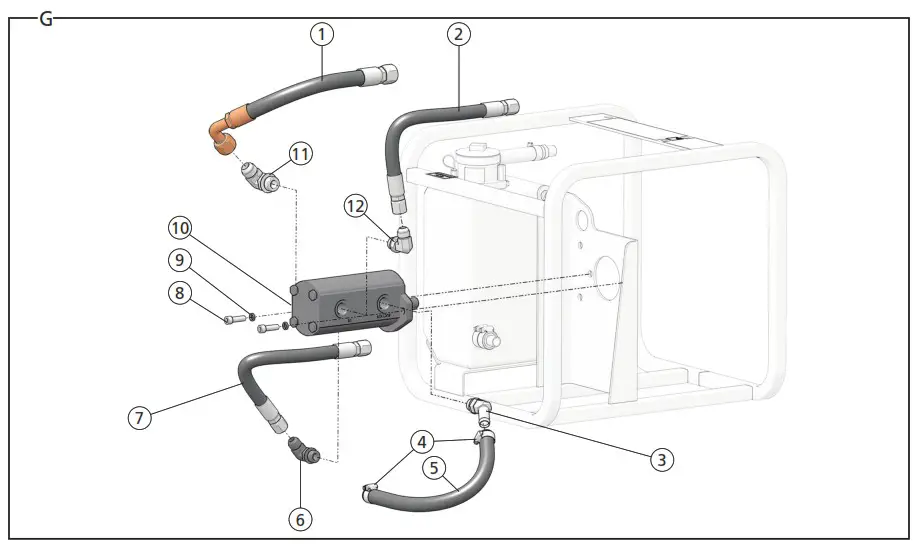 G

1
2
11
12
10
9
8
7
4
5
3
6