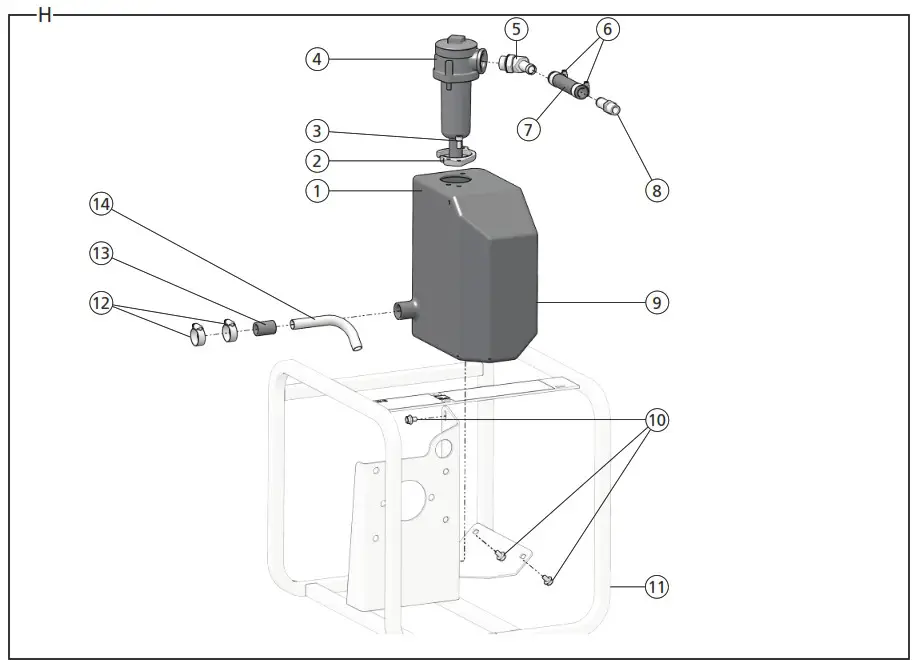 H

4
5
6
7
8
3
2
1
14
13
12
9
10
11