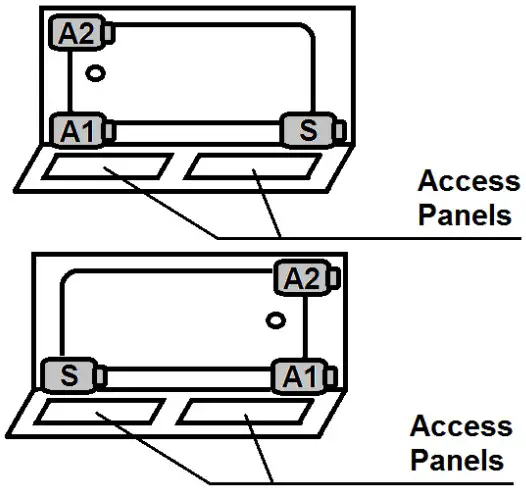 A2
A1
S
Access Panels
A2
S
A1
Access Panels