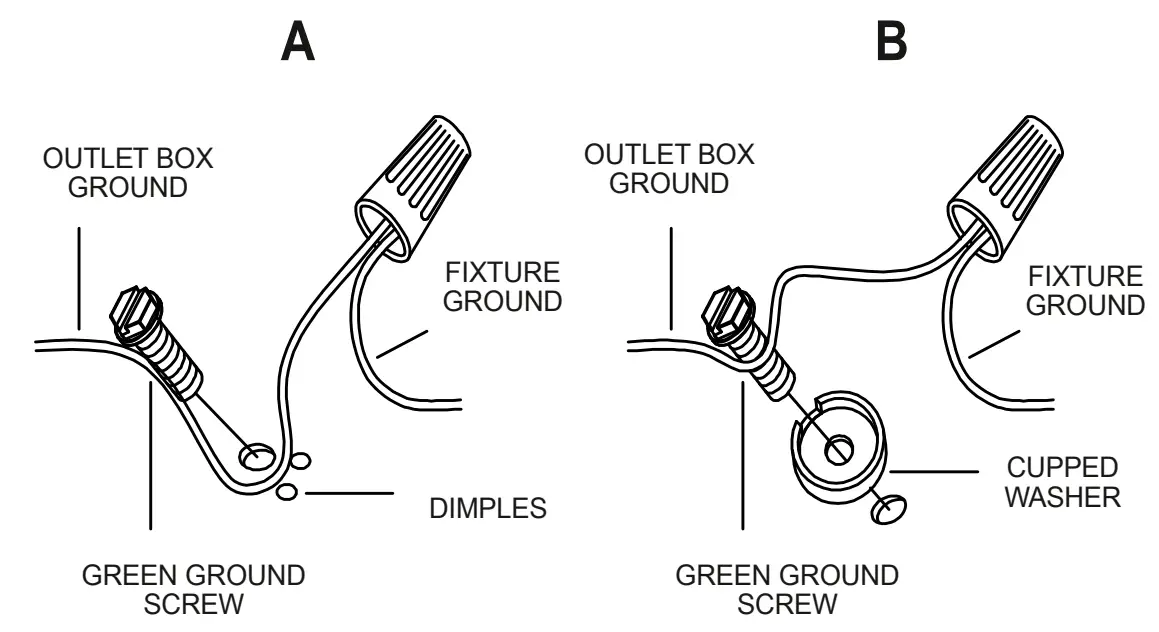 A

OUTLET BOX GROUND

FIXTURE GROUND

DIMPLES

GREEN GROUND SCREW

B

OUTLET BOX GROUND

FIXTURE GROUND

CUPPED WASHER

GREEN GROUND SCREW