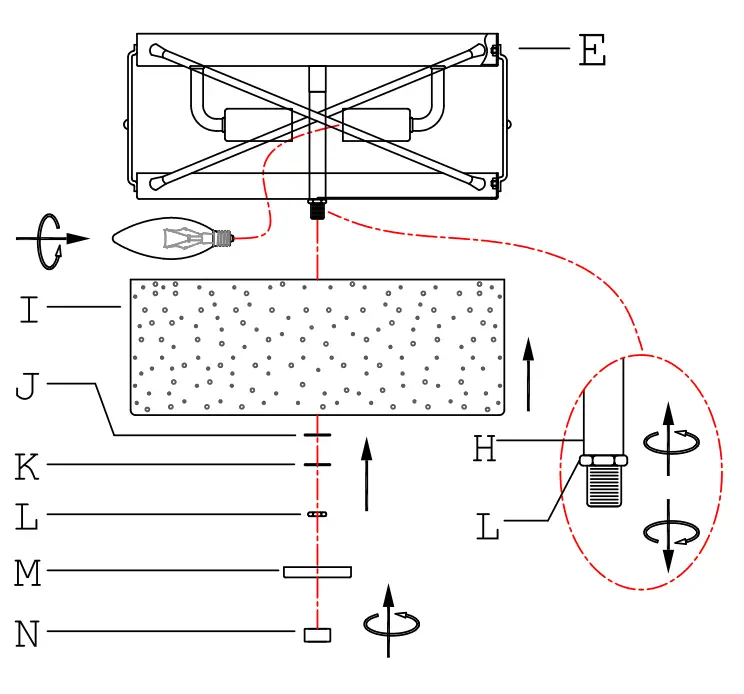 E
I
J
K
L
M
N
H
L