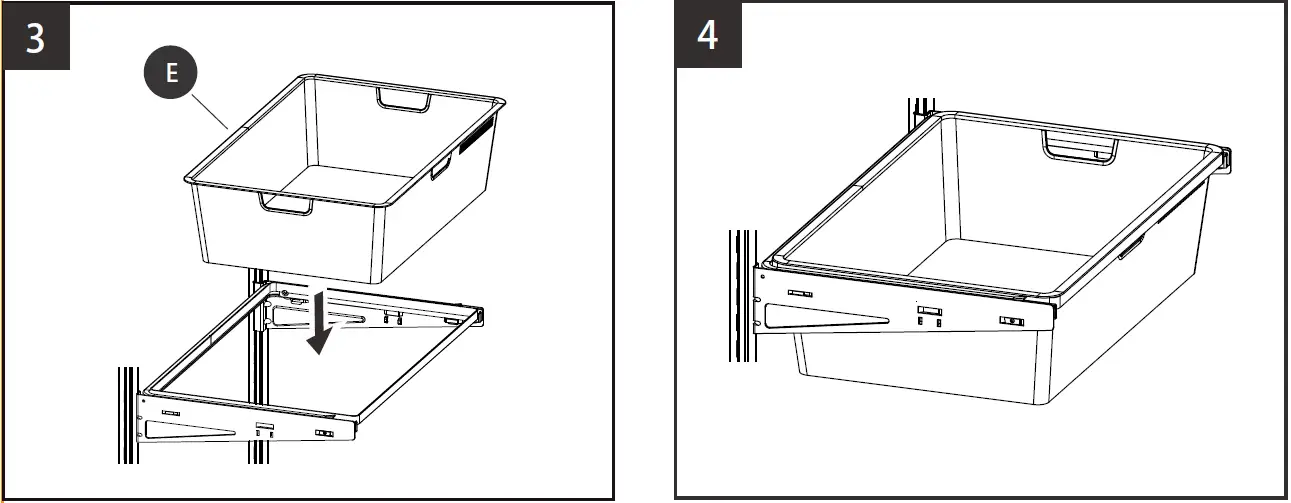 3

E

4