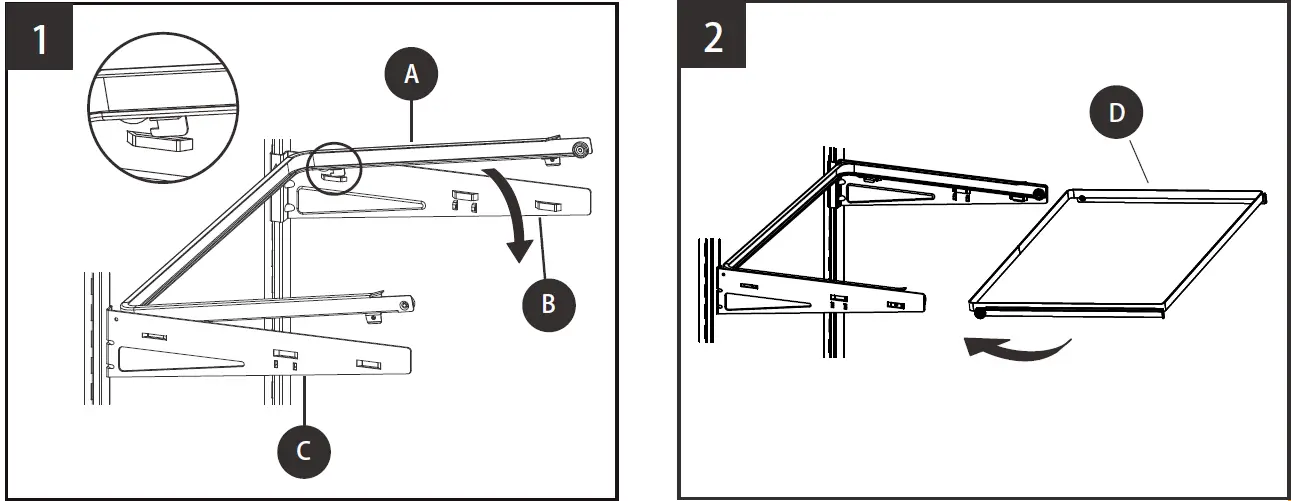 1

A

B

C

2

D