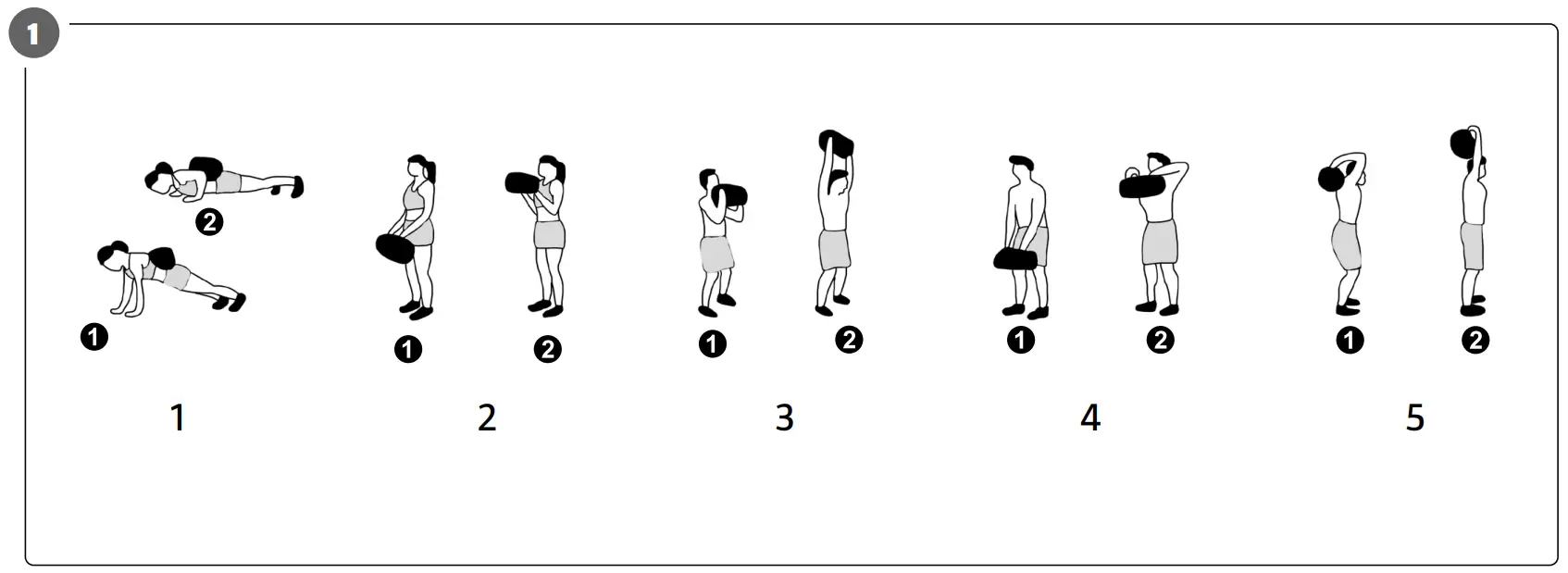 1

2
1

1 2

1 2

1 2

1 2

1 2 3 4 5