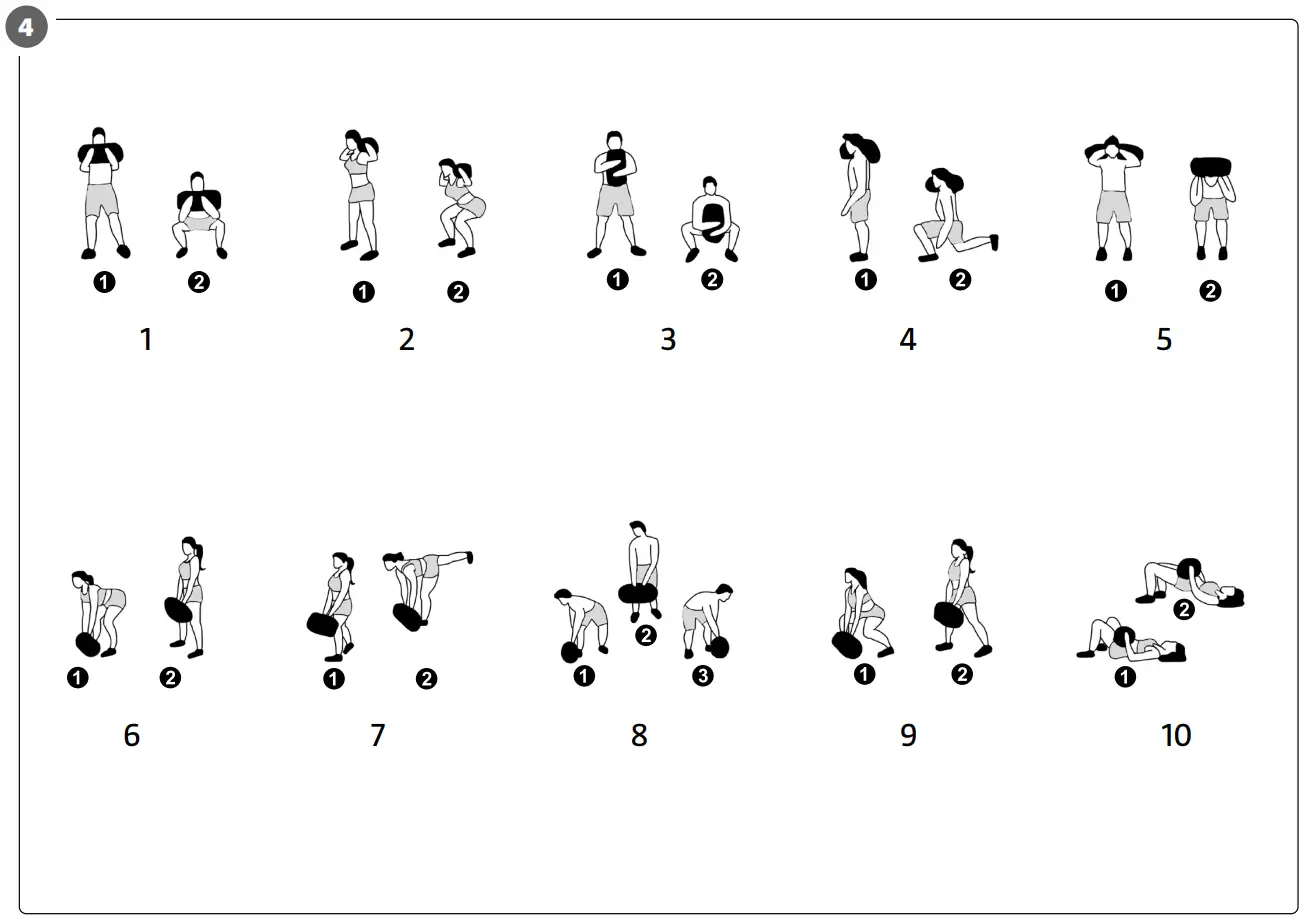 4

1 2
1

1 2
2

1 2
3

1 2
4

1 2
5

1 2
6

1 2
7

1 2 3
8

1 2
9

2 1
10