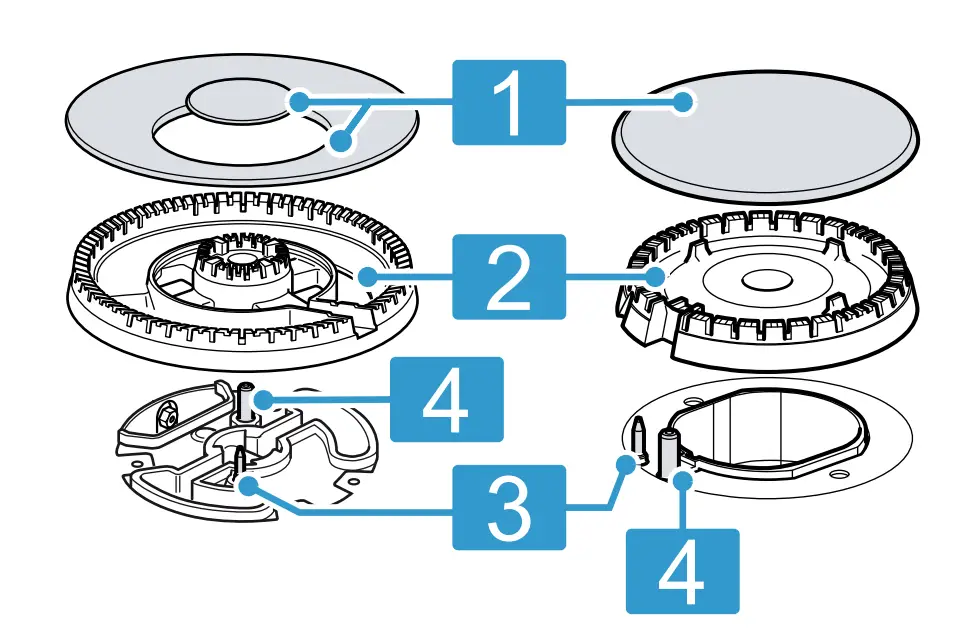 1
2
4
3
4