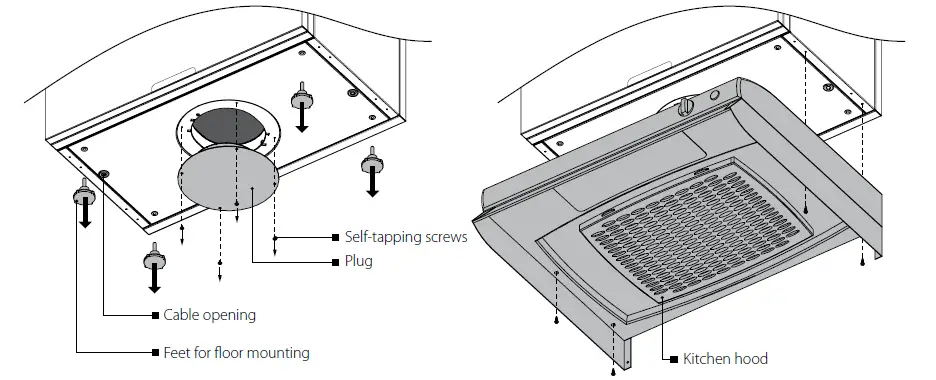 Self-tapping screws

Plug

Cable opening

Feet for floor mounting

Kitchen hood