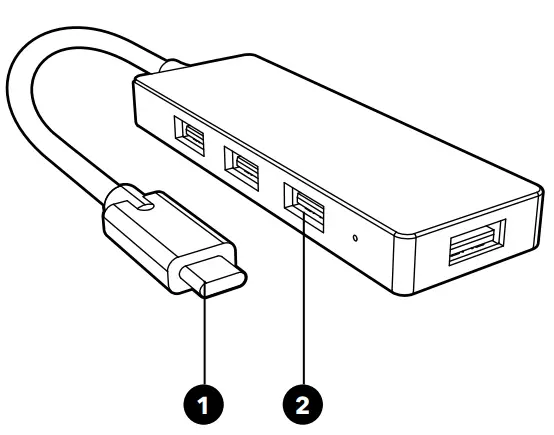 1
2