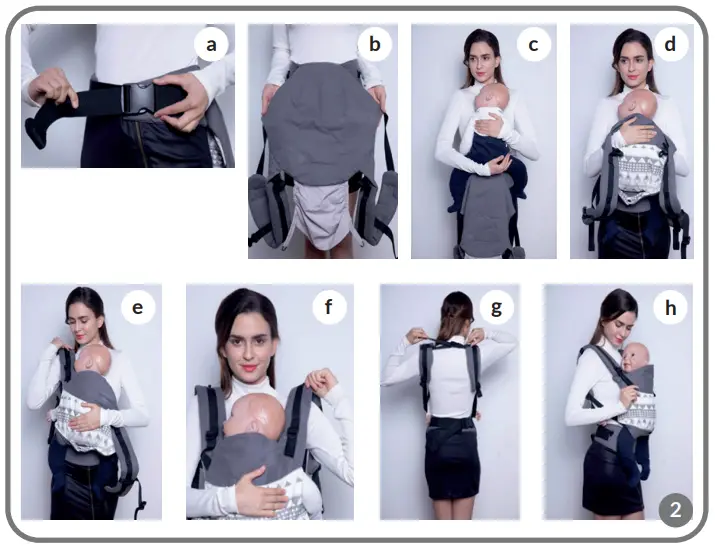 a
b
c
d
e
f
g
h
2