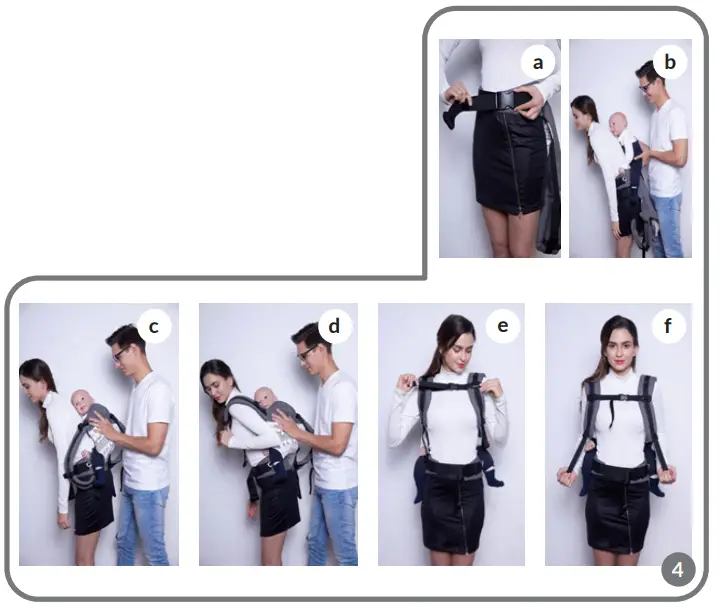 a
b
c
d
e
f
4