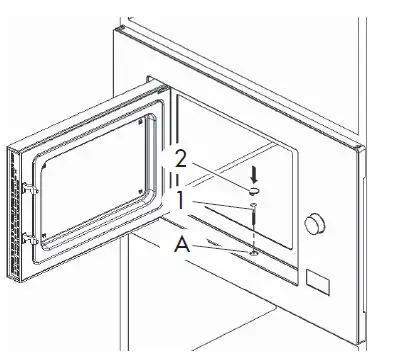 2
1
A